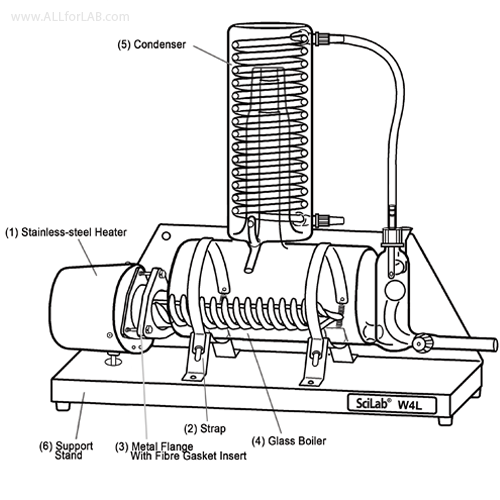 www.ALLforLAB.com

(5) Condenser

(1) Stainless-steel Heater

SciLab® W4L

(2) Strap

(4) Glass Boiler

(6) Support Stand

(3) Metal Flange With Fibre Gasket Insert